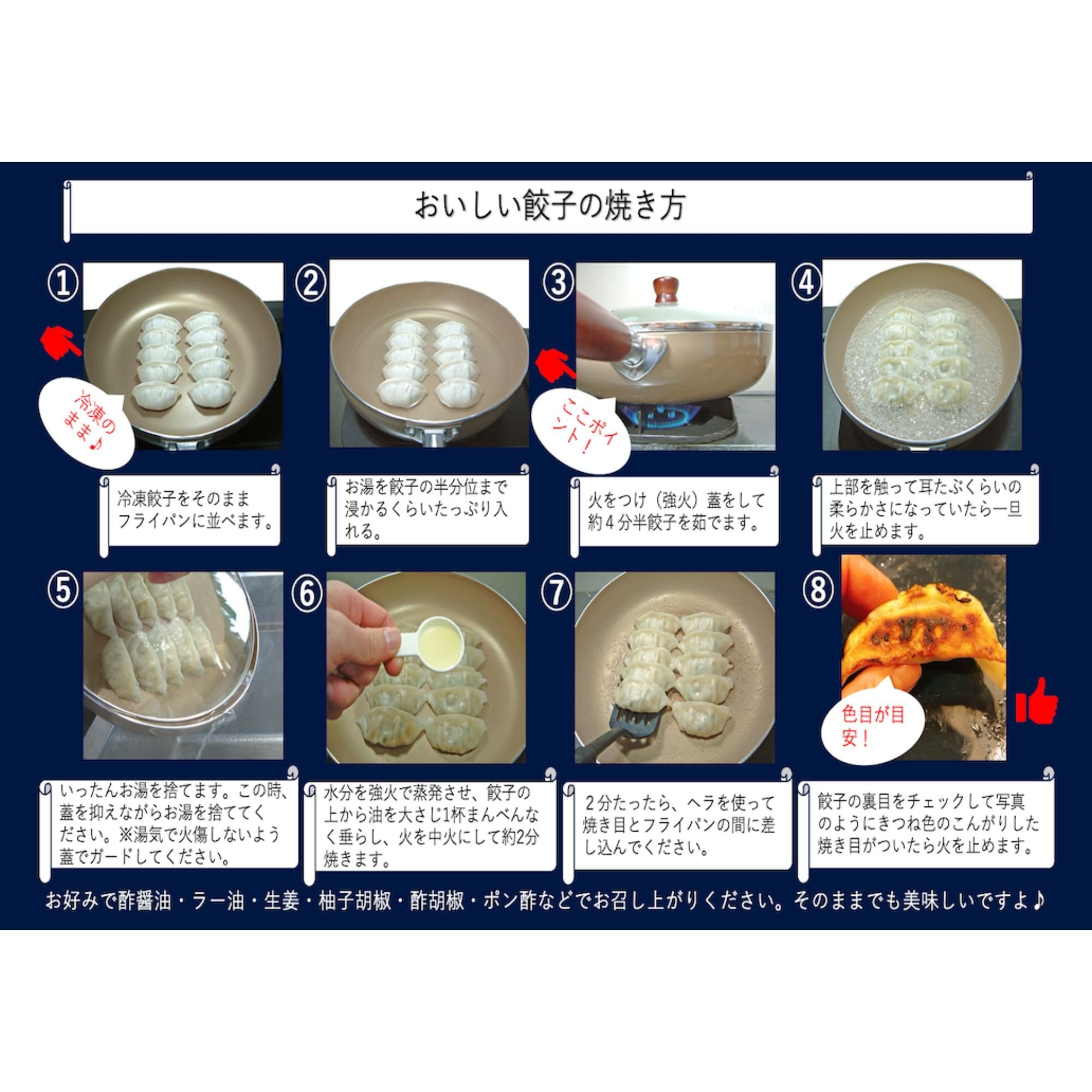 おいしい餃子の焼き方

①

冷凍のまま♪

冷凍餃子をそのままフライパンに並べます。

②

お湯を餃子の半分位まで浸かるくらいたっぷり入れる。

③

ここポイント！

火をつけ（強火）蓋をして約４分半餃子を茹でます。

④

上部を触って耳たぶくらいの柔らかさになっていたら一旦火を止めます。

⑤

いったんお湯を捨てます。この時、蓋を抑えながらお湯を捨ててください。※湯気で火傷しないよう蓋でガードしてください。

⑥

水分を強火で蒸発させ、餃子の上から油を大さじ1杯まんべんなく垂らし、火を中火にして約2分焼きます。

⑦

２分たったら、ヘラを使って焼き目とフライパンの間に差し込んでください。

⑧

色目が目安！

餃子の裏目をチェックして写真のようにきつね色のこんがりした焼き目がついたら火を止めます。

お好みで酢醤油・ラー油・生姜・柚子胡椒・酢胡椒・ポン酢などでお召し上がりください。そのままでも美味しいですよ♪