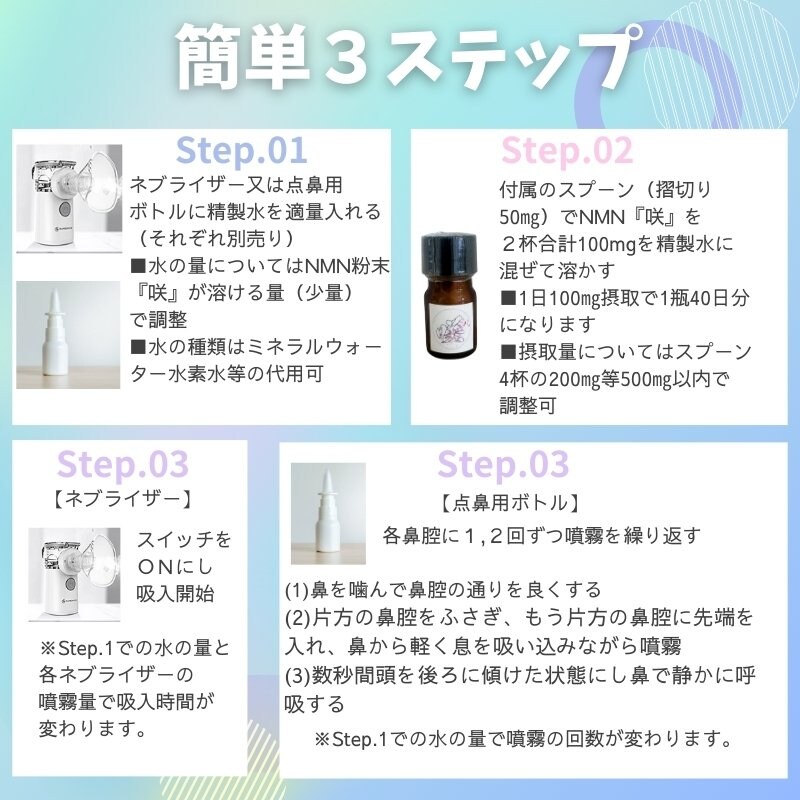 簡単３ステップ

Step.01
ネブライザー又は点鼻用ボトルに精製水を適量入れる（それぞれ別売り）
■水の量についてはNMN粉末『咲』が溶ける量（少量）で調整
■水の種類はミネラルウォーター水素水等の代用可

Step.02
付属のスプーン（摺切り50mg）でNMN『咲』を２杯合計100mgを精製水に混ぜて溶かす
■1日100mg摂取で1瓶40日分になります
■摂取量についてはスプーン4杯の200mg等500mg以内で調整可

Step.03
【ネブライザー】
スイッチをＯNにし吸入開始
※Step.1での水の量と各ネブライザーの噴霧量で吸入時間が変わります。

Step.03
【点鼻用ボトル】
各鼻腔に１,２回ずつ噴霧を繰り返す

(1)鼻を噛んで鼻腔の通りを良くする
(2)片方の鼻腔をふさぎ、もう片方の鼻腔に先端を入れ、鼻から軽く息を吸い込みながら噴霧
(3)数秒間頭を後ろに傾けた状態にし鼻で静かに呼吸する
※Step.1での水の量で噴霧の回数が変わります。