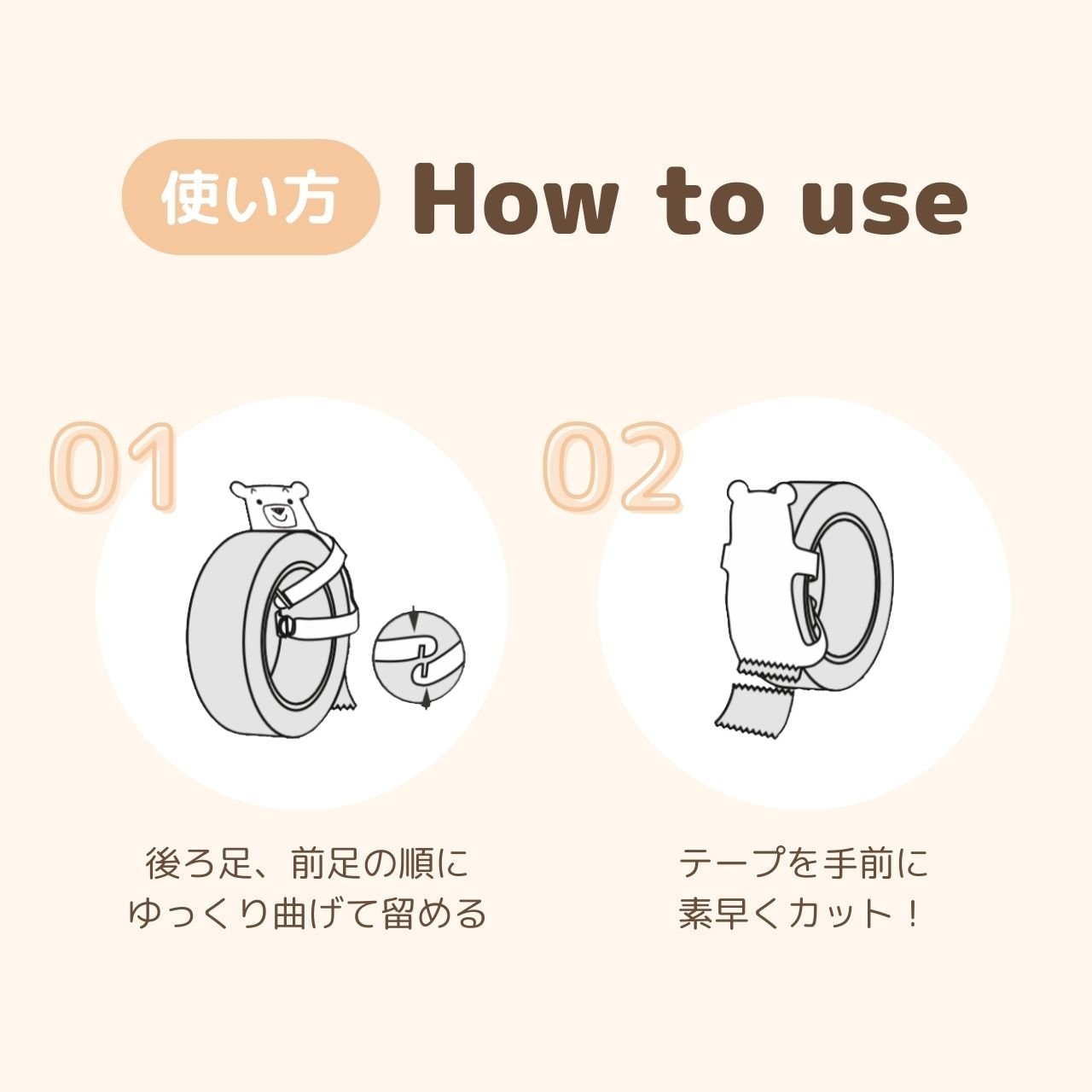 使い方 How to use

01

後ろ足、前足の順に
ゆっくり曲げて留める

02

テープを手前に
素早くカット！