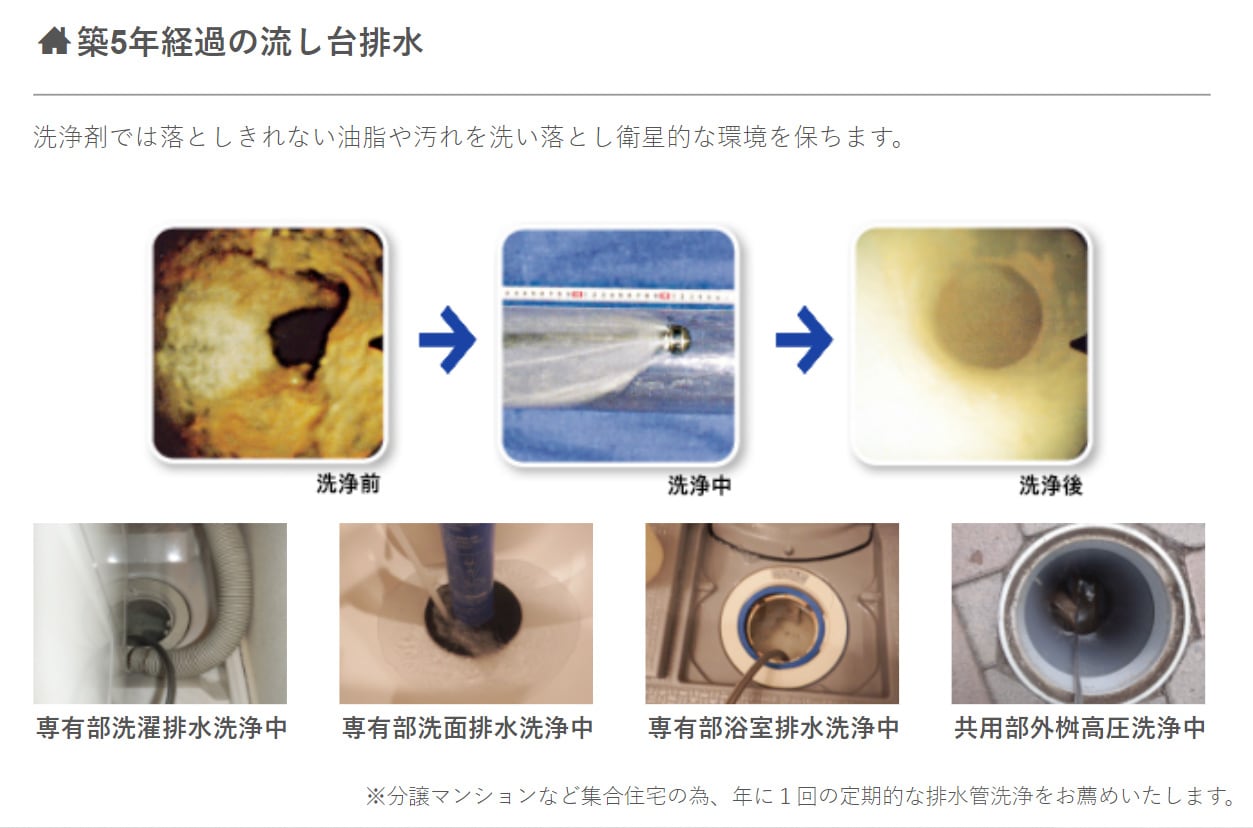 築5年経過の流し台排水

洗浄剤では落としきれない油脂や汚れを洗い落とし衛星的な環境を保ちます。

洗浄前

洗浄中

洗浄後

専有部洗濯排水洗浄中

専有部洗面排水洗浄中

専有部浴室排水洗浄中

共用部外桝高圧洗浄中

※分譲マンションなど集合住宅の為、年に１回の定期的な排水管洗浄をお薦めいたします。