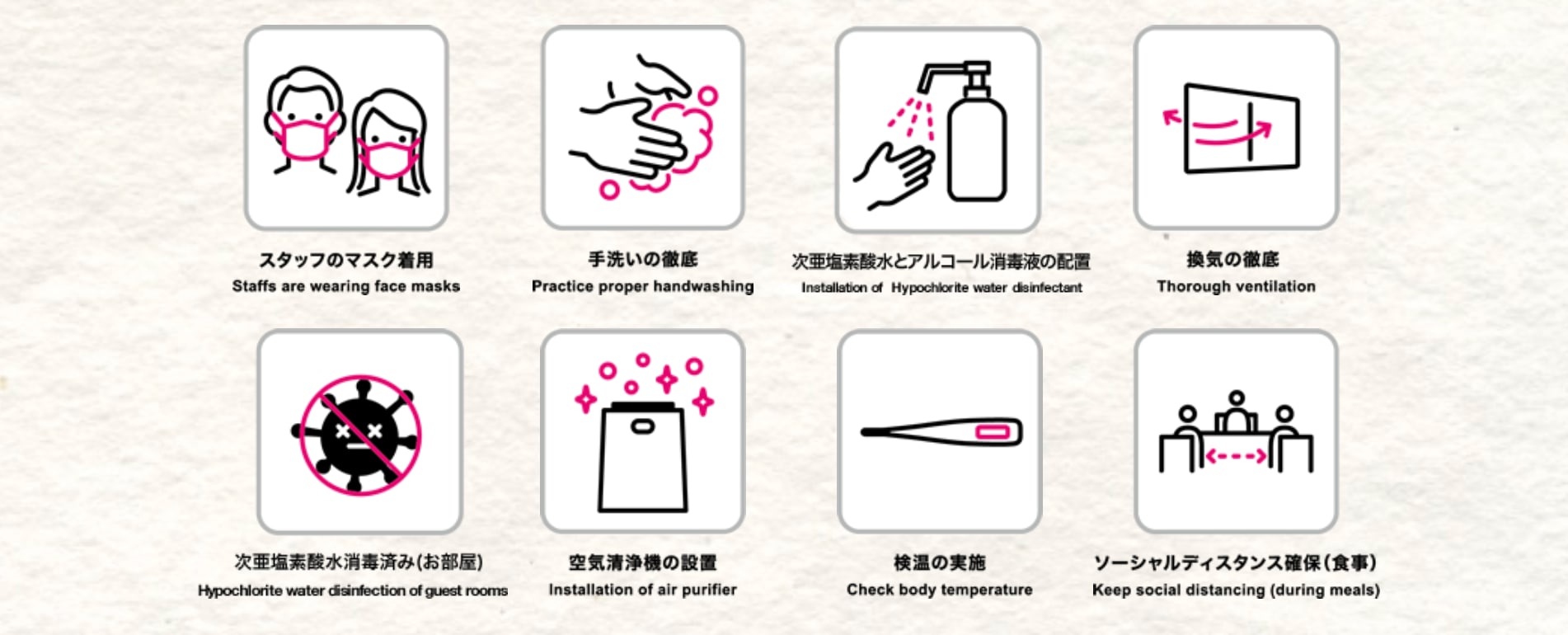 スタッフのマスク着用
Staffs are wearing face masks

手洗いの徹底
Practice proper handwashing

次亜塩素酸水とアルコール消毒液の配置
Installation of Hypochlorite water disinfectant

換気の徹底
Thorough ventilation

次亜塩素酸水消毒済み(お部屋)
Hypochlorite water disinfection of guest rooms

空気清浄機の設置
Installation of air purifier

検温の実施
Check body temperature

ソーシャルディスタンス確保(食事)
Keep social distancing (during meals)