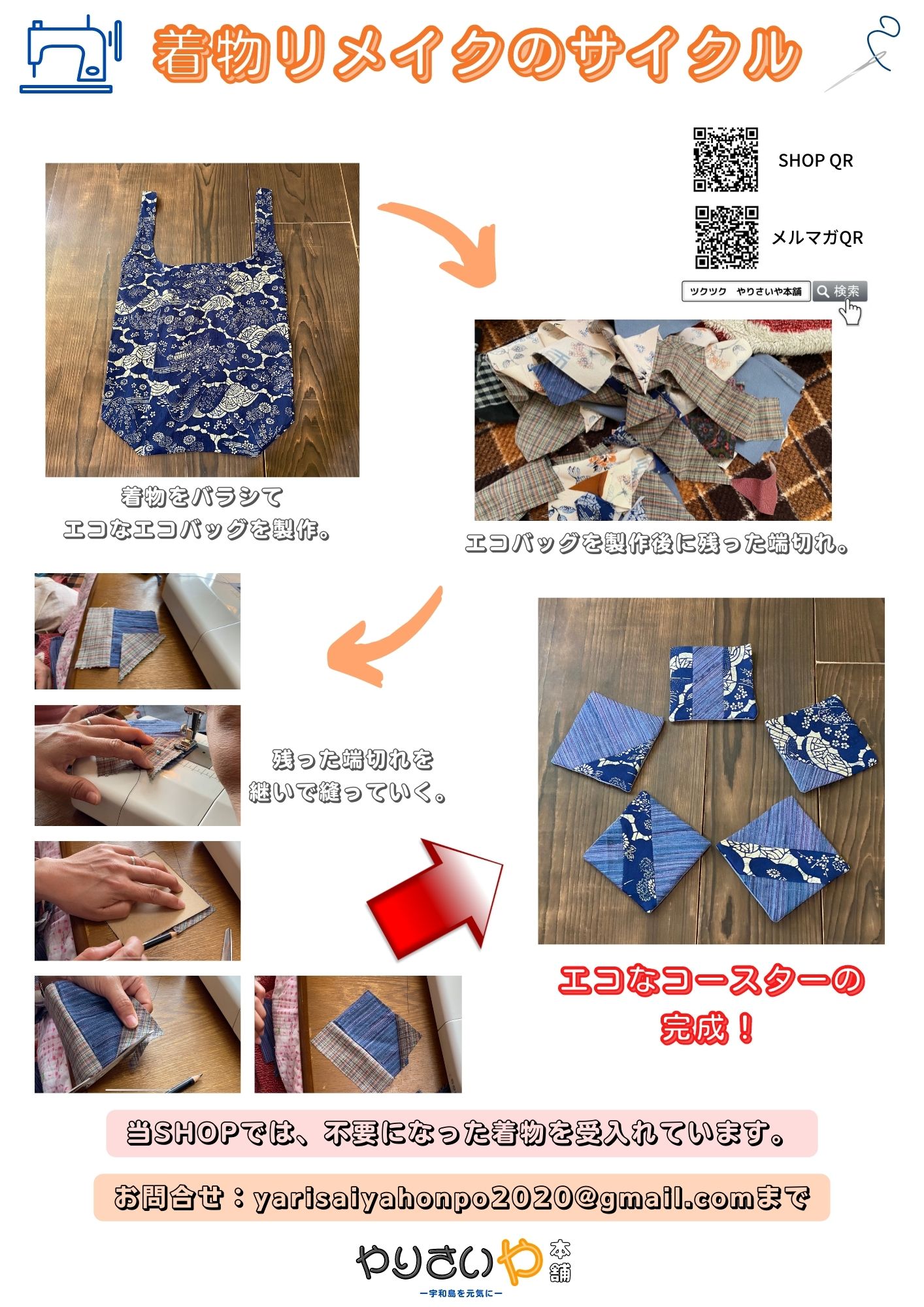 着物リメイクのサイクル

SHOP QR

メルマガQR

ツクツク　やりさいや本舗　検索

着物をバラシて
エコなエコバッグを製作。

エコバッグを製作後に残った端切れ。

残った端切れを
継いで縫っていく。

エコなコースターの
完成！

当SHOPでは、不要になった着物を受入れています。

お問合せ：yarisaiyahonpo2020@gmail.comまで

やりさいや本舗
ー宇和島を元気にー