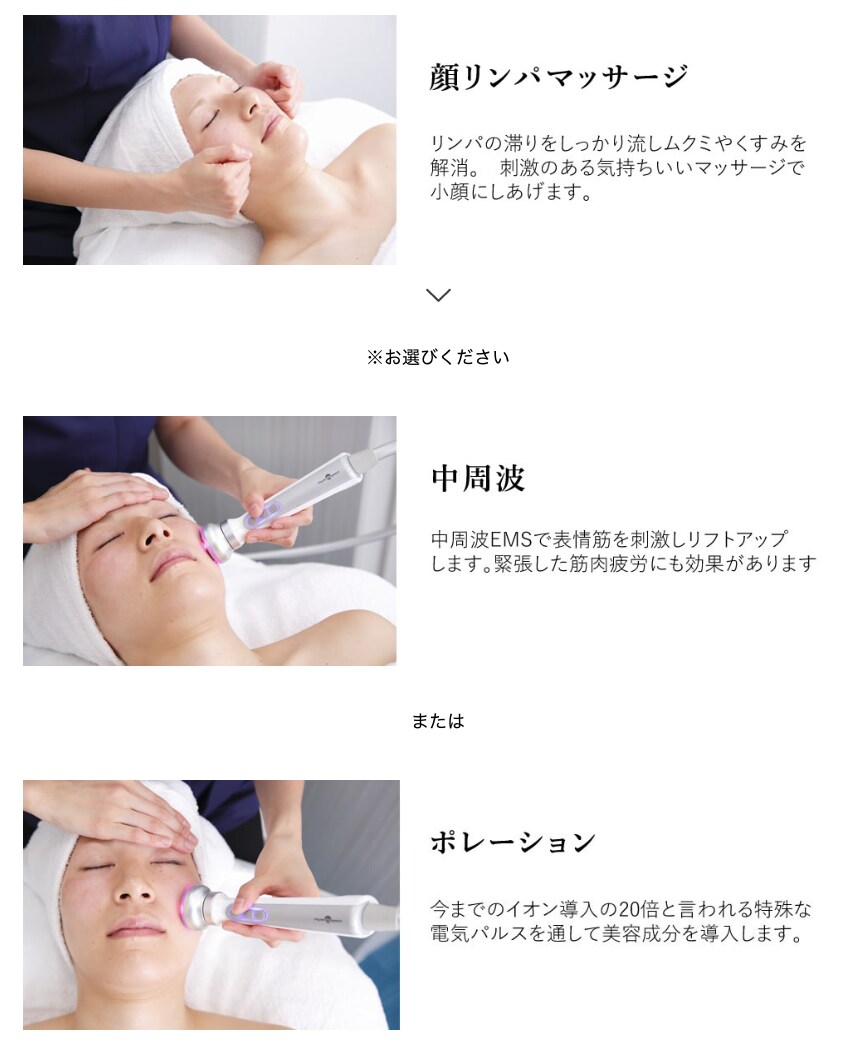 顔リンパマッサージ

リンパの滞りをしっかり流しムクミやくすみを解消。 刺激のある気持ちいいマッサージで小顔にしあげます。

※お選びください

中周波

中周波EMSで表情筋を刺激しリフトアップします。緊張した筋肉疲労にも効果があります

または

ポレーション

今までのイオン導入の20倍と言われる特殊な電気パルスを通して美容成分を導入します。