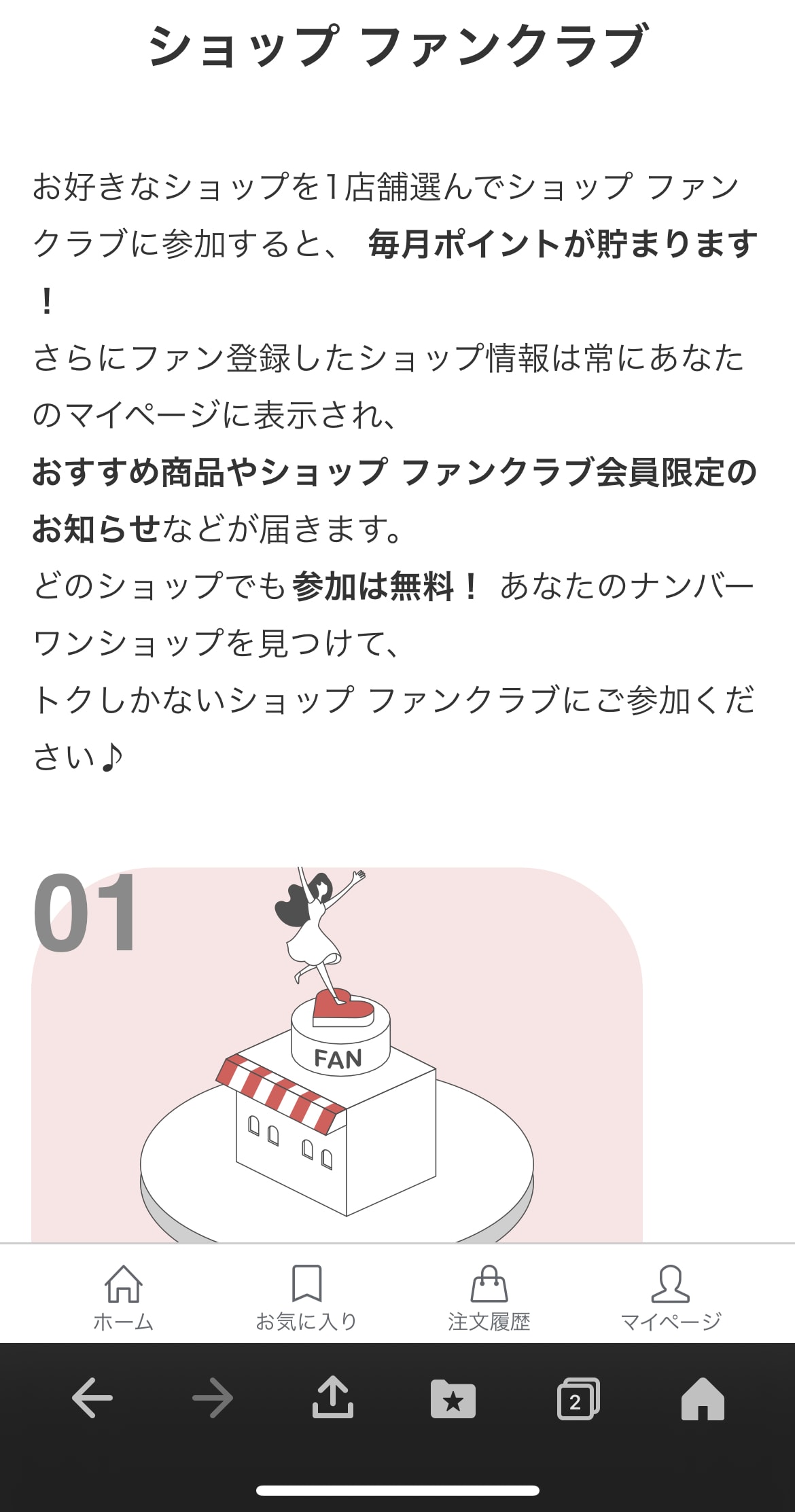 ショップ ファンクラブ

お好きなショップを1店舗選んでショップ ファンクラブに参加すると、 毎月ポイントが貯まります！
さらにファン登録したショップ情報は常にあなたのマイページに表示され、
おすすめ商品やショップ ファンクラブ会員限定のお知らせなどが届きます。
どのショップでも参加は無料！ あなたのナンバーワンショップを見つけて、
トクしかないショップ ファンクラブにご参加ください♪

01

FAN

ホーム
お気に入り
注文履歴
マイページ

2