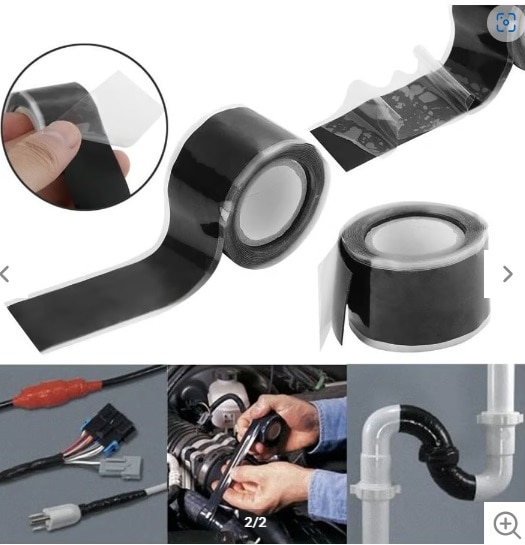 2/2