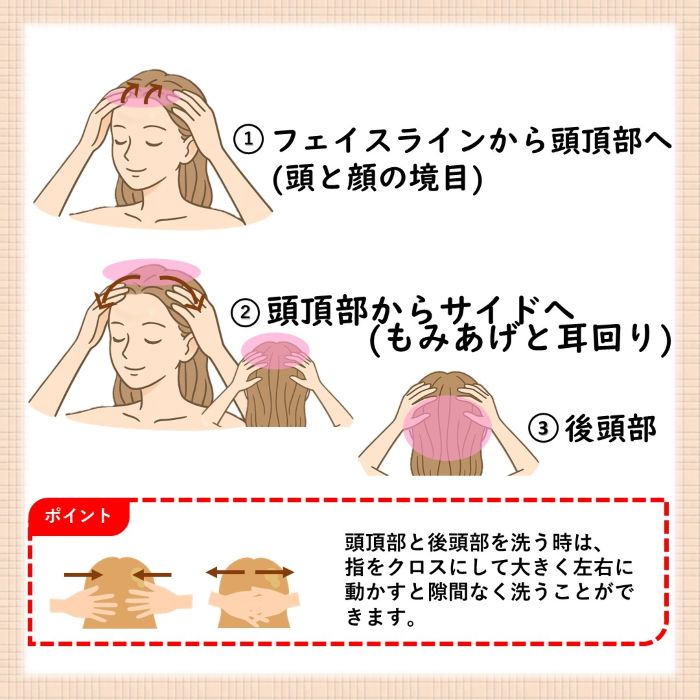 ① フェイスラインから頭頂部へ
(頭と顔の境目)

② 頭頂部からサイドへ
(もみあげと耳回り)

③ 後頭部

ポイント

頭頂部と後頭部を洗う時は、指をクロスにして大きく左右に動かすと隙間なく洗うことができます。