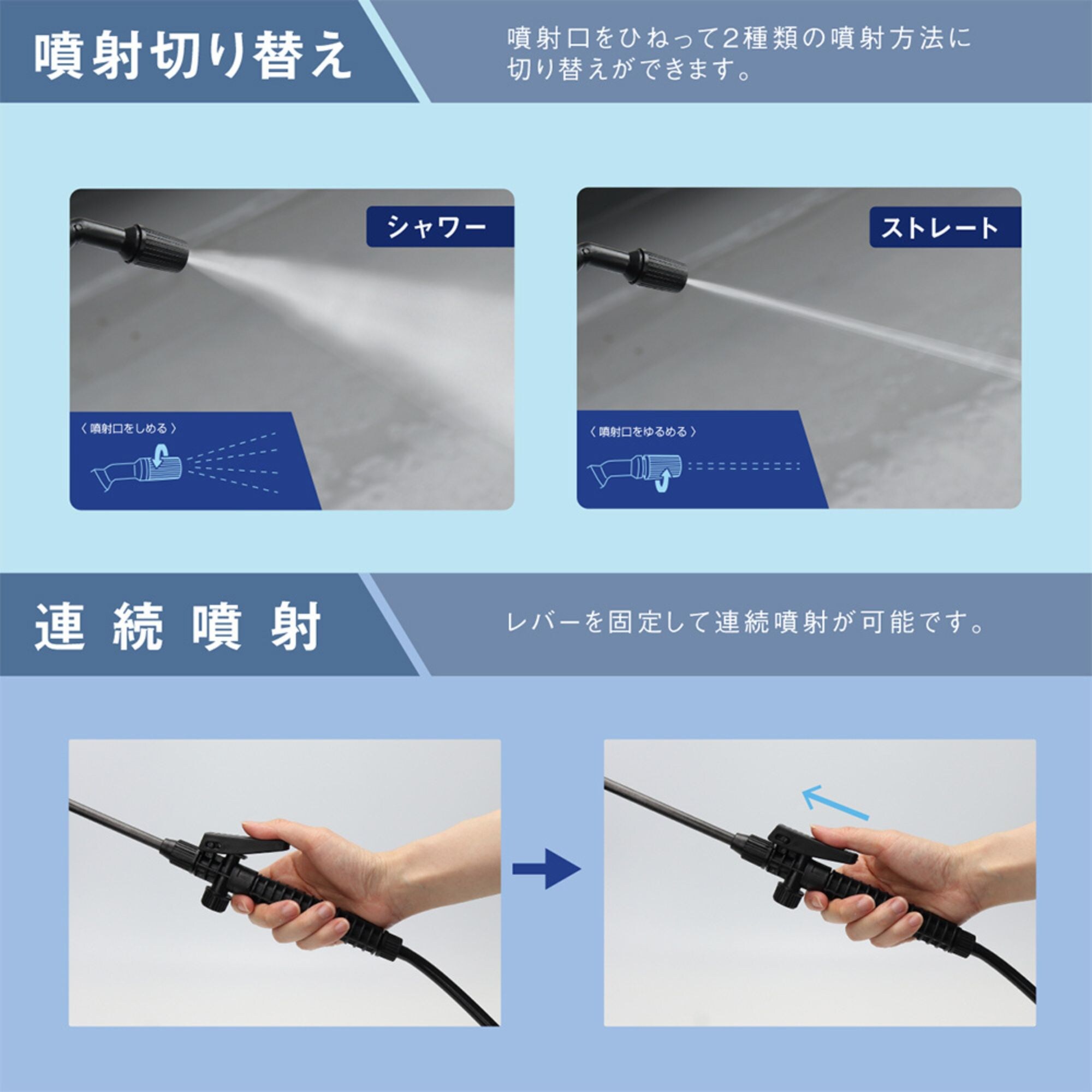 噴射切り替え

噴射口をひねって2種類の噴射方法に切り替えができます。

シャワー

〈 噴射口をしめる 〉

ストレート

〈 噴射口をゆるめる 〉

連続噴射

レバーを固定して連続噴射が可能です。