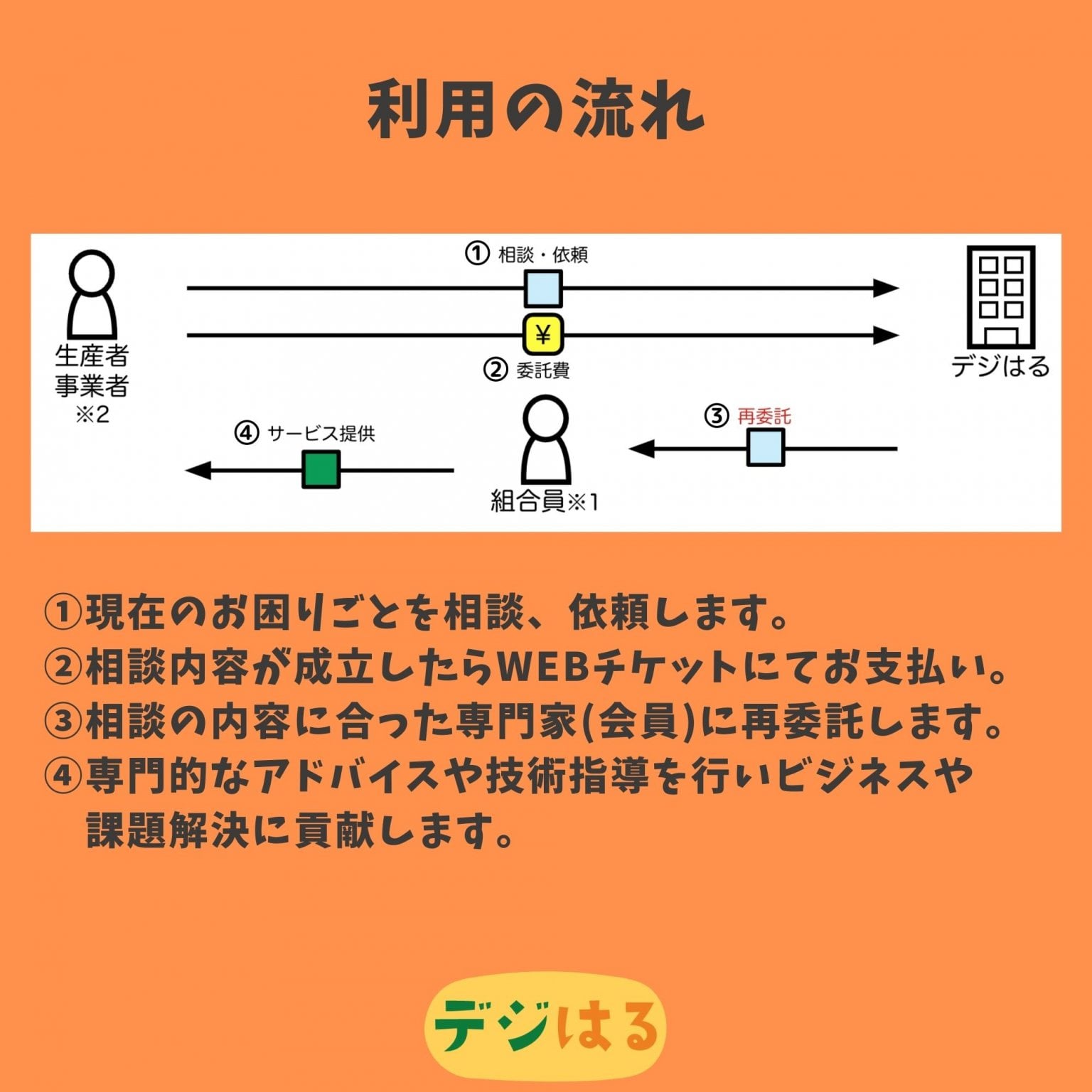 利用の流れ

① 相談・依頼

¥

② 委託費

生産者
事業者
※2

デジはる

③ 再委託

④ サービス提供

組合員※1

①現在のお困りごとを相談、依頼します。
②相談内容が成立したらWEBチケットにてお支払い。
③相談の内容に合った専門家(会員)に再委託します。
④専門的なアドバイスや技術指導を行いビジネスや課題解決に貢献します。

デジはる