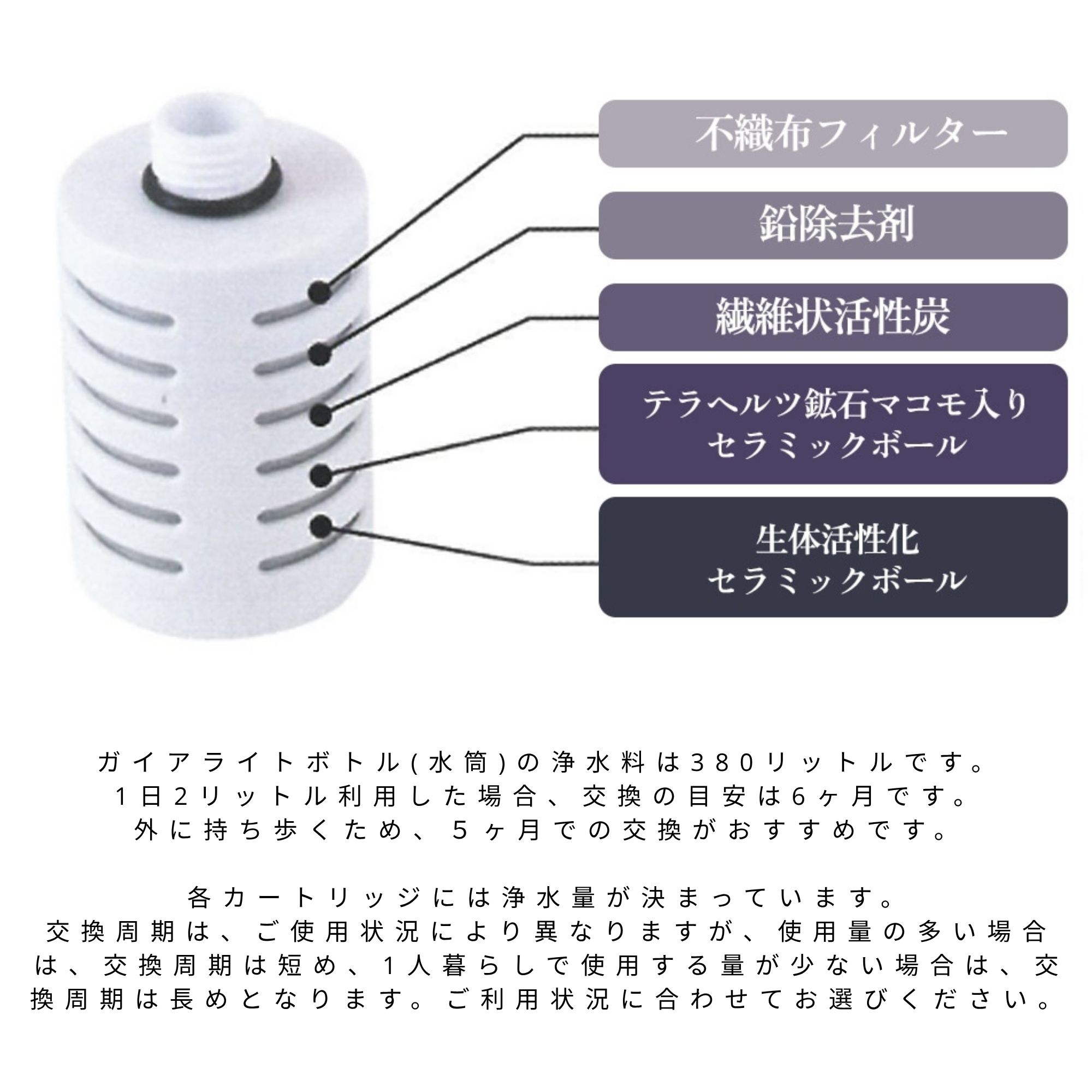 不織布フィルター

鉛除去剤

繊維状活性炭

テラヘルツ鉱石マコモ入り
セラミックボール

生体活性化
セラミックボール

ガイアライトボトル(水筒)の浄水料は380リットルです。
1日2リットル利用した場合、交換の目安は6ヶ月です。
外に持ち歩くため、5ヶ月での交換がおすすめです。

各カートリッジには浄水量が決まっています。
交換周期は、ご使用状況により異なりますが、使用量の多い場合は、交換周期は短め、1人暮らしで使用する量が少ない場合は、交換周期は長めとなります。ご利用状況に合わせてお選びください。