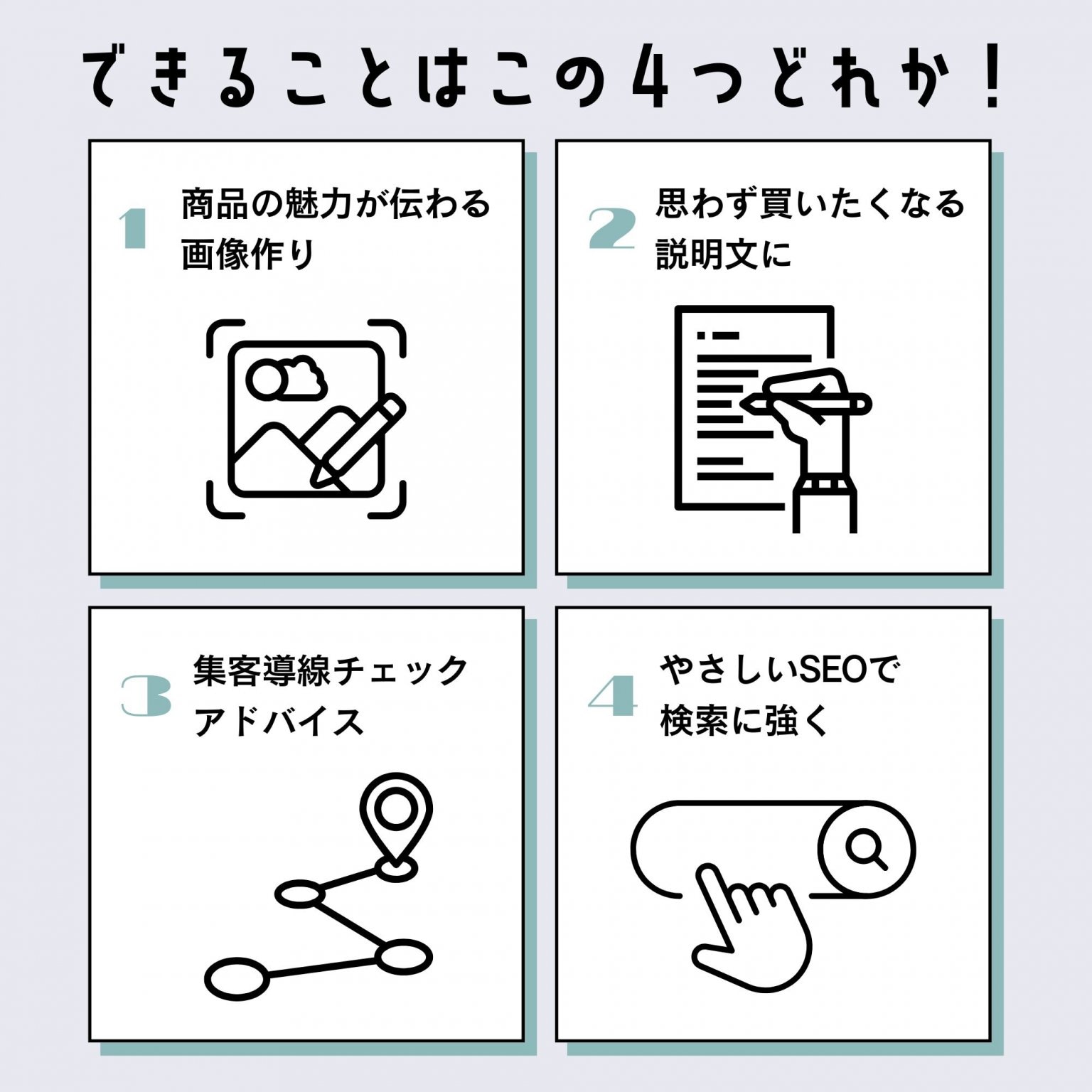 できることはこの4つどれか！

1 商品の魅力が伝わる画像作り

2 思わず買いたくなる説明文に

3 集客導線チェックアドバイス

4 やさしいSEOで検索に強く