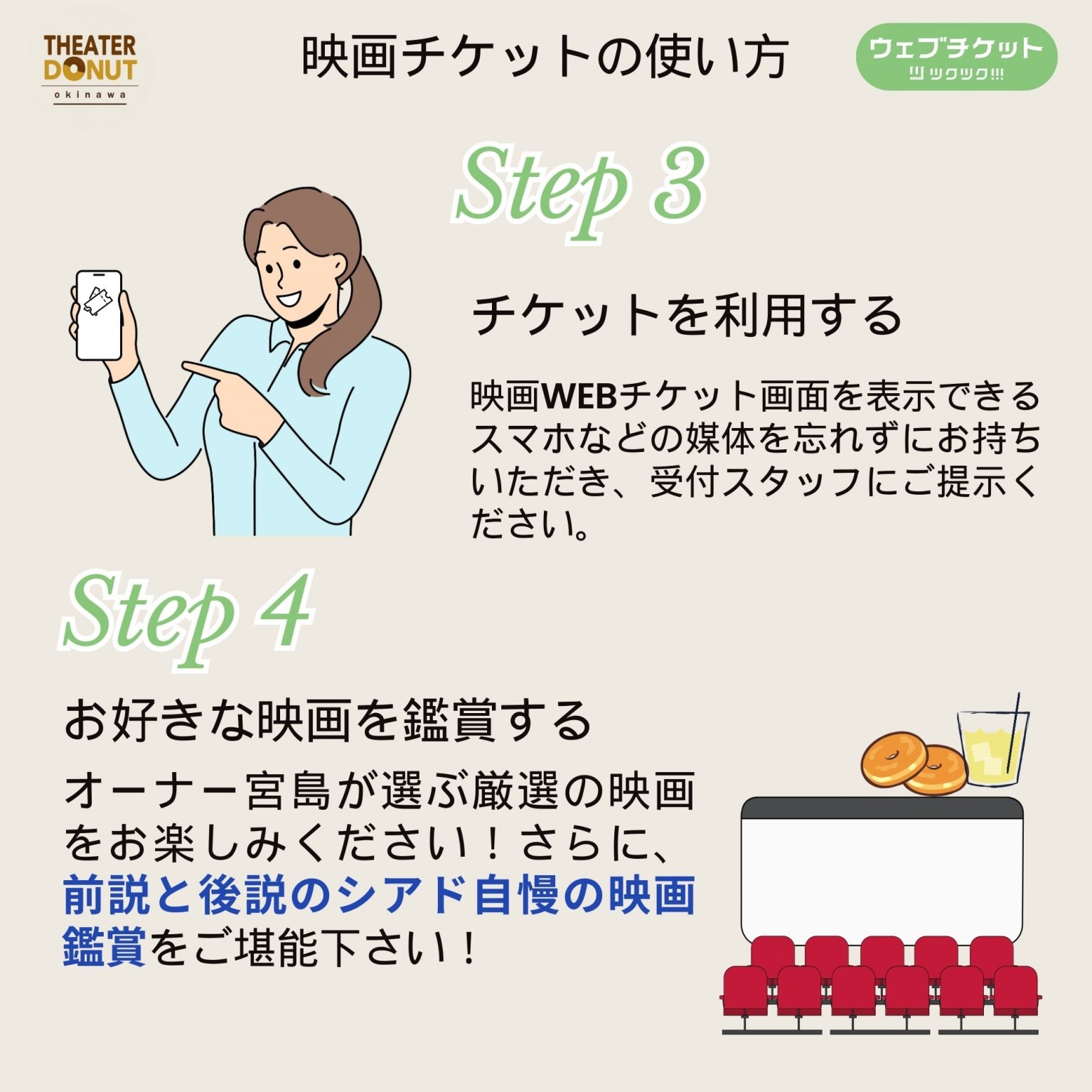 THEATER DONUT okinawa

映画チケットの使い方

ウェブチケット
ツクツク!!!

Step 3

チケットを利用する

映画WEBチケット画面を表示できるスマホなどの媒体を忘れずにお持ちいただき、受付スタッフにご提示ください。

Step 4

お好きな映画を鑑賞する

オーナー宮島が選ぶ厳選の映画をお楽しみください！さらに、前説と後説のシアド自慢の映画鑑賞をご堪能下さい！