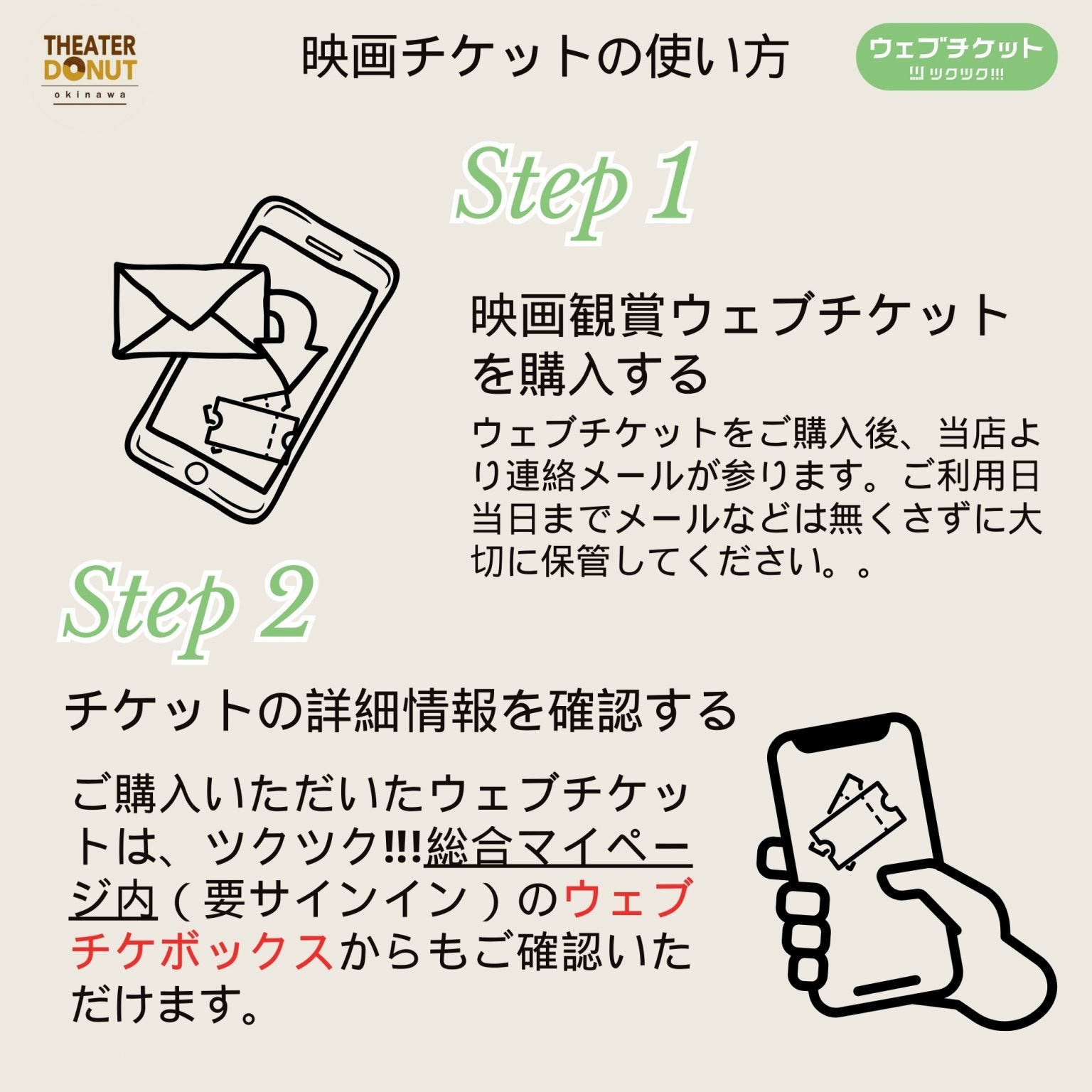 THEATER DONUT
okinawa

映画チケットの使い方

ウェブチケット
ツクツク!!!

Step 1

映画観賞ウェブチケットを購入する

ウェブチケットをご購入後、当店より連絡メールが参ります。ご利用日当日までメールなどは無くさずに大切に保管してください。。

Step 2

チケットの詳細情報を確認する

ご購入いただいたウェブチケットは、ツクツク!!!総合マイページ内（要サインイン）のウェブチケボックスからもご確認いただけます。