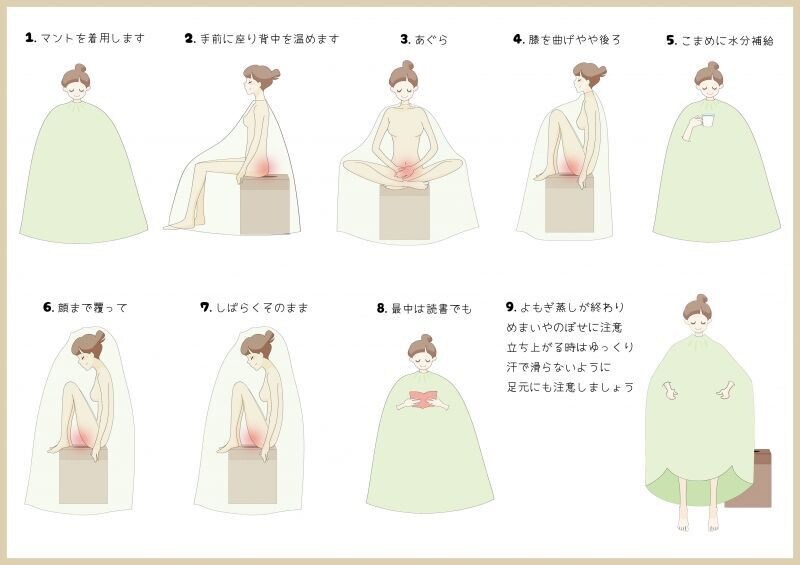 1. マントを着用します

2. 手前に座り背中を温めます

3. あぐら

4. 膝を曲げやや後ろ

5. こまめに水分補給

6. 顔まで覆って

7. しばらくそのまま

8. 最中は読書でも

9. よもぎ蒸しが終わり
めまいやのぼせに注意
立ち上がる時はゆっくり
汗で滑らないように
足元にも注意しましょう