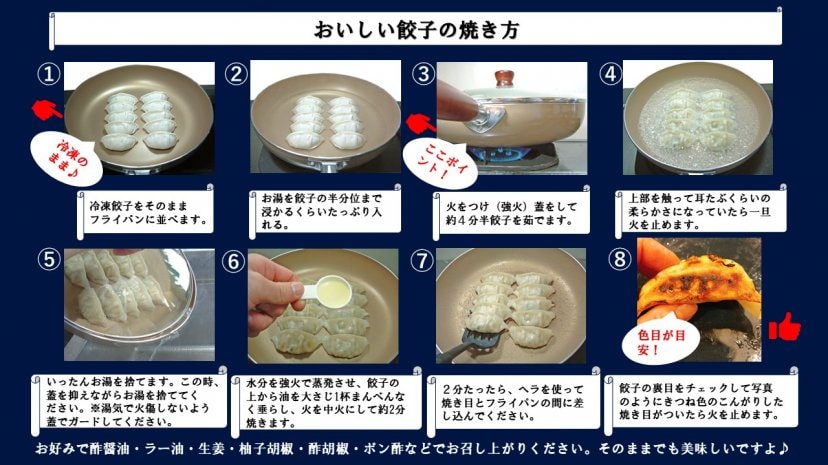 おいしい餃子の焼き方

①
冷凍のまま♪
冷凍餃子をそのままフライパンに並べます。

②
お湯を餃子の半分位まで浸かるくらいたっぷり入れる。

③
ここポイント！
火をつけ（強火）蓋をして約４分半餃子を茹でます。

④
上部を触って耳たぶくらいの柔らかさになっていたら一旦火を止めます。

⑤
いったんお湯を捨てます。この時、蓋を抑えながらお湯を捨ててください。※湯気で火傷しないよう蓋でガードしてください。

⑥
水分を強火で蒸発させ、餃子の上から油を大さじ1杯まんべんなく垂らし、火を中火にして約2分焼きます。

⑦
２分たったら、ヘラを使って焼き目とフライパンの間に差し込んでください。

⑧
色目が目安！
餃子の裏目をチェックして写真のようにきつね色のこんがりした焼き目がついたら火を止めます。

お好みで酢醤油・ラー油・生姜・柚子胡椒・酢胡椒・ポン酢などでお召し上がりください。そのままでも美味しいですよ♪