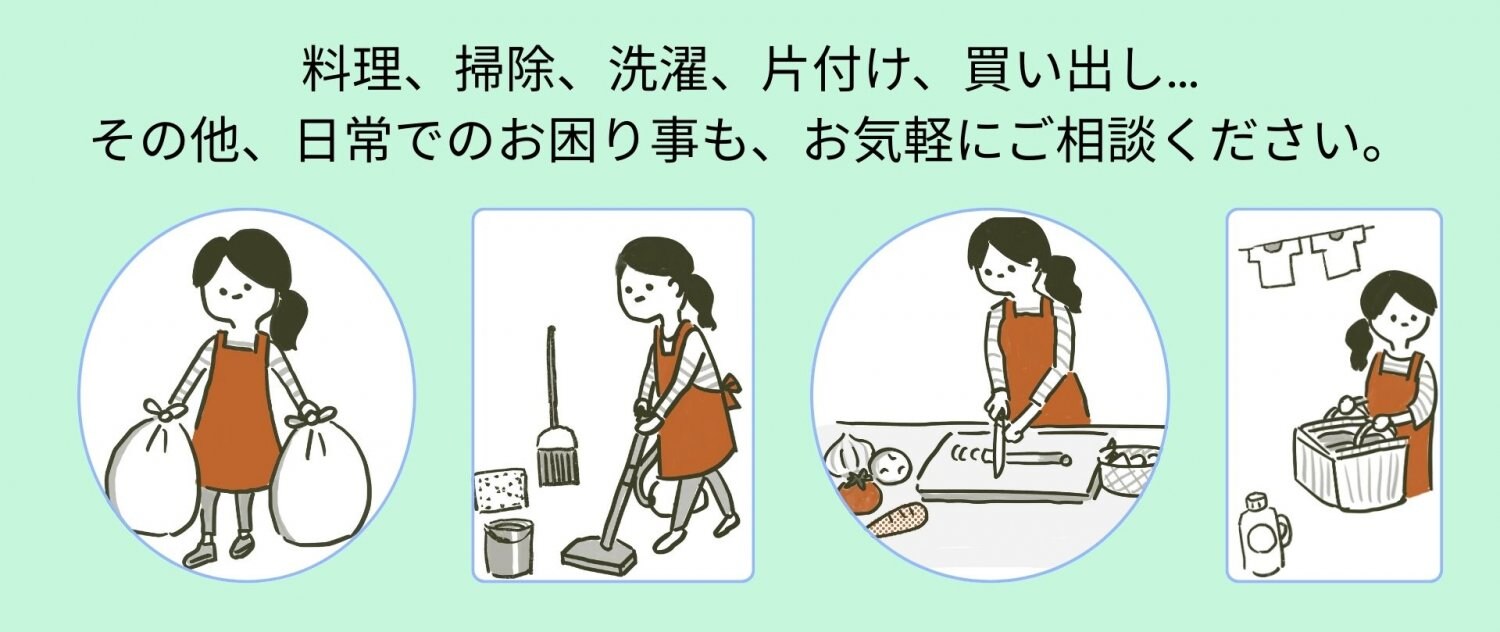 料理、掃除、洗濯、片付け、買い出し…
その他、日常でのお困り事も、お気軽にご相談ください。