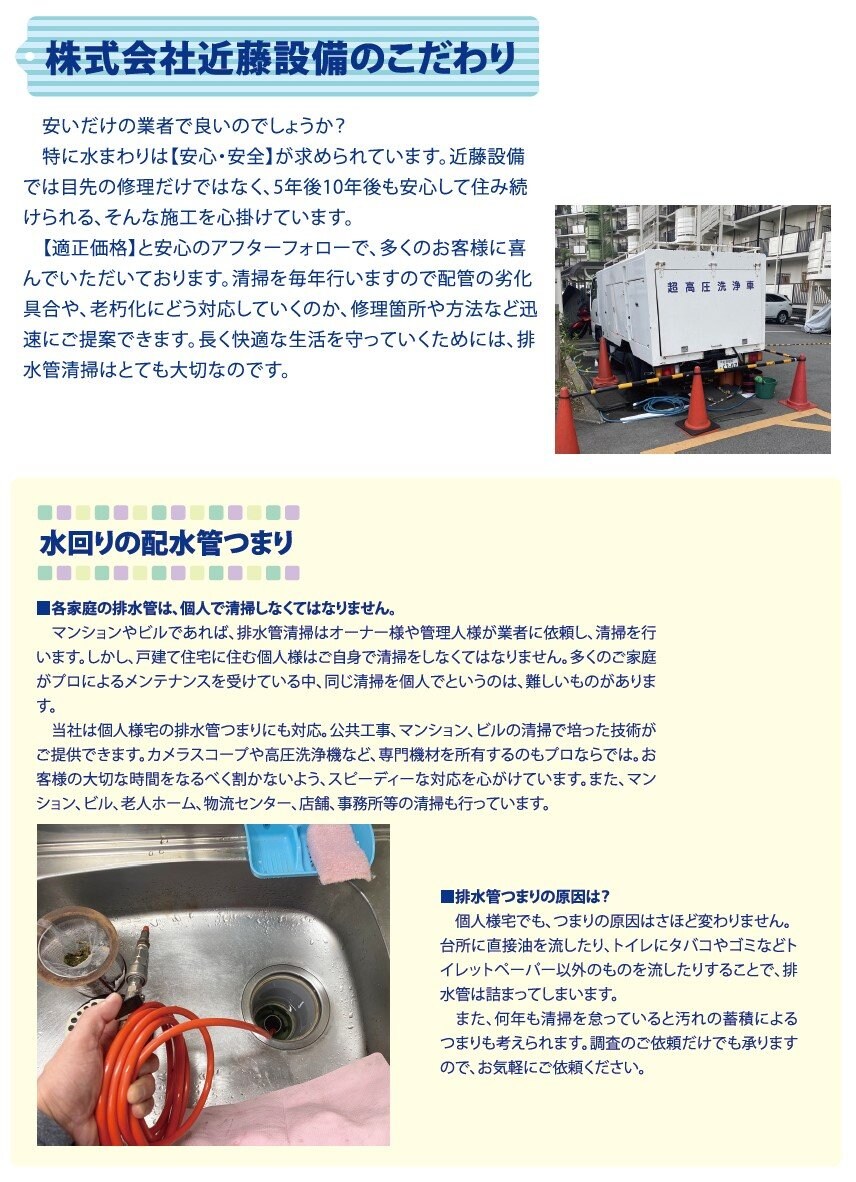 株式会社近藤設備のこだわり

安いだけの業者で良いのでしょうか？
特に水まわりは【安心・安全】が求められています。近藤設備では目先の修理だけではなく、5年後10年後も安心して住み続けられる、そんな施工を心掛けています。
【適正価格】と安心のアフターフォローで、多くのお客様に喜んでいただいております。清掃を毎年行いますので配管の劣化具合や、老朽化にどう対応していくのか、修理箇所や方法など迅速にご提案できます。長く快適な生活を守っていくためには、排水管清掃はとても大切なのです。

超高圧洗浄車

水回りの配水管つまり

■各家庭の排水管は、個人で清掃しなくてはなりません。
マンションやビルであれば、排水管清掃はオーナー様や管理人様が業者に依頼し、清掃を行います。しかし、戸建て住宅に住む個人様はご自身で清掃をしなくてはなりません。多くのご家庭がプロによるメンテナンスを受けている中、同じ清掃を個人でというのは、難しいものがあります。
当社は個人様宅の排水管つまりにも対応。公共工事、マンション、ビルの清掃で培った技術がご提供できます。カメラスコープや高圧洗浄機など、専門機材を所有するのもプロならでは。お客様の大切な時間をなるべく割かないよう、スピーディーな対応を心がけています。また、マンション、ビル、老人ホーム、物流センター、店舗、事務所等の清掃も行っています。

■排水管つまりの原因は？
個人様宅でも、つまりの原因はさほど変わりません。台所に直接油を流したり、トイレにタバコやゴミなどトイレットペーパー以外のものを流したりすることで、排水管は詰まってしまいます。
また、何年も清掃を怠っていると汚れの蓄積によるつまりも考えられます。調査のご依頼だけでも承りますので、お気軽にご依頼ください。