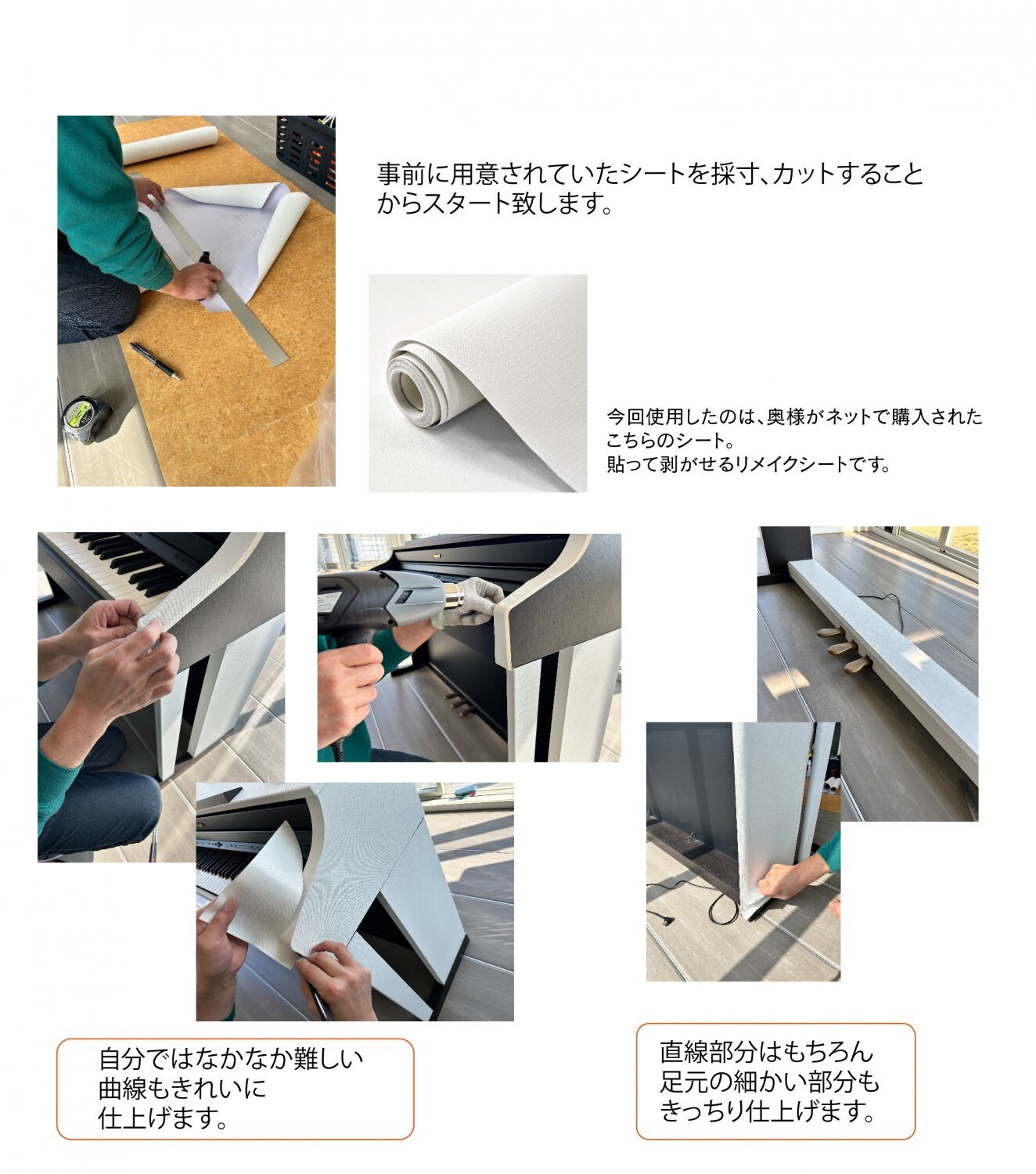 事前に用意されていたシートを採寸、カットすることからスタート致します。

今回使用したのは、奥様がネットで購入されたこちらのシート。
貼って剥がせるリメイクシートです。

自分ではなかなか難しい
曲線もきれいに
仕上げます。

直線部分はもちろん
足元の細かい部分も
きっちり仕上げます。