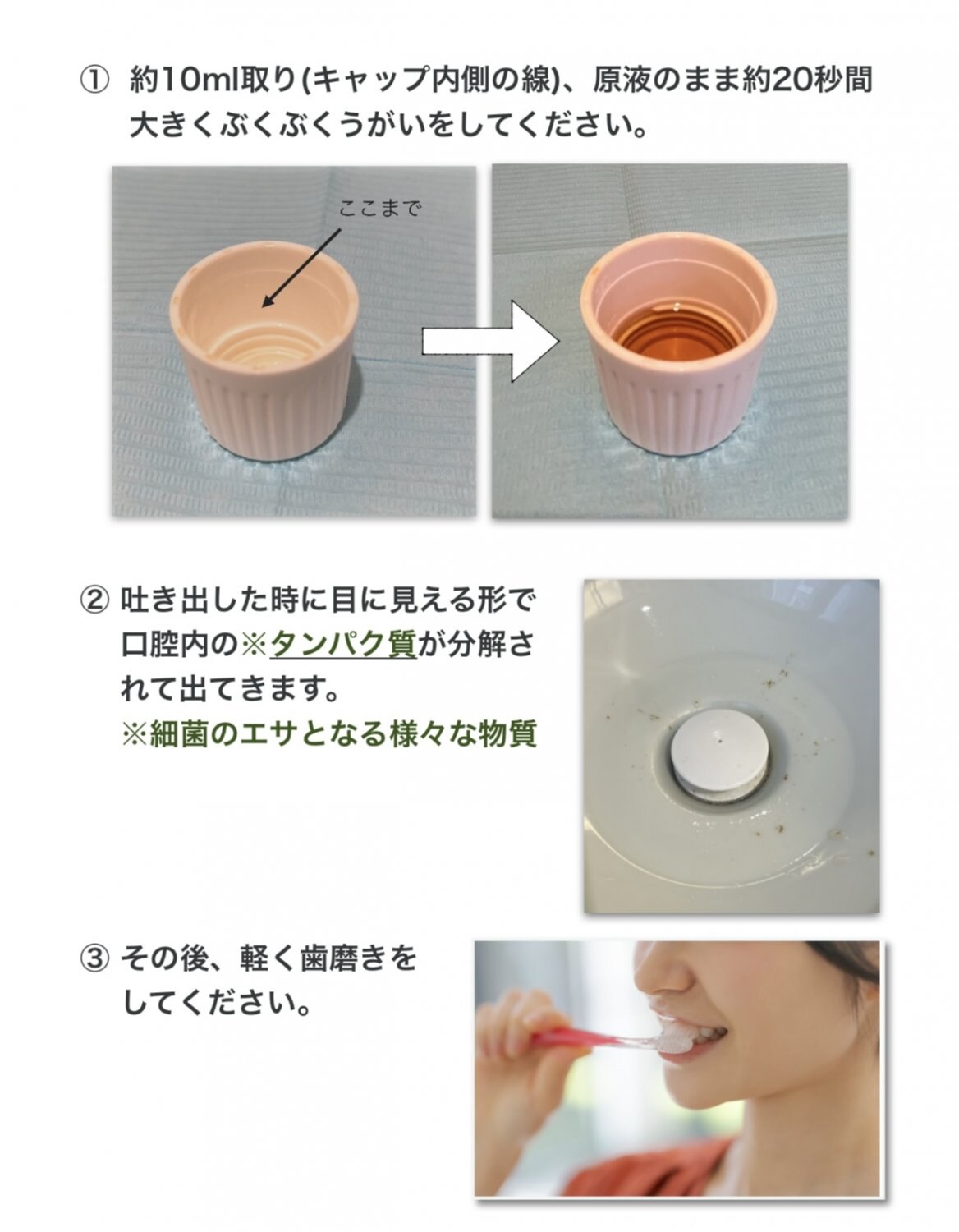 ① 約10ml取り(キャップ内側の線)、原液のまま約20秒間大きくぶくぶくうがいをしてください。

ここまで

② 吐き出した時に目に見える形で口腔内の※タンパク質が分解されて出てきます。
※細菌のエサとなる様々な物質

③ その後、軽く歯磨きをしてください。