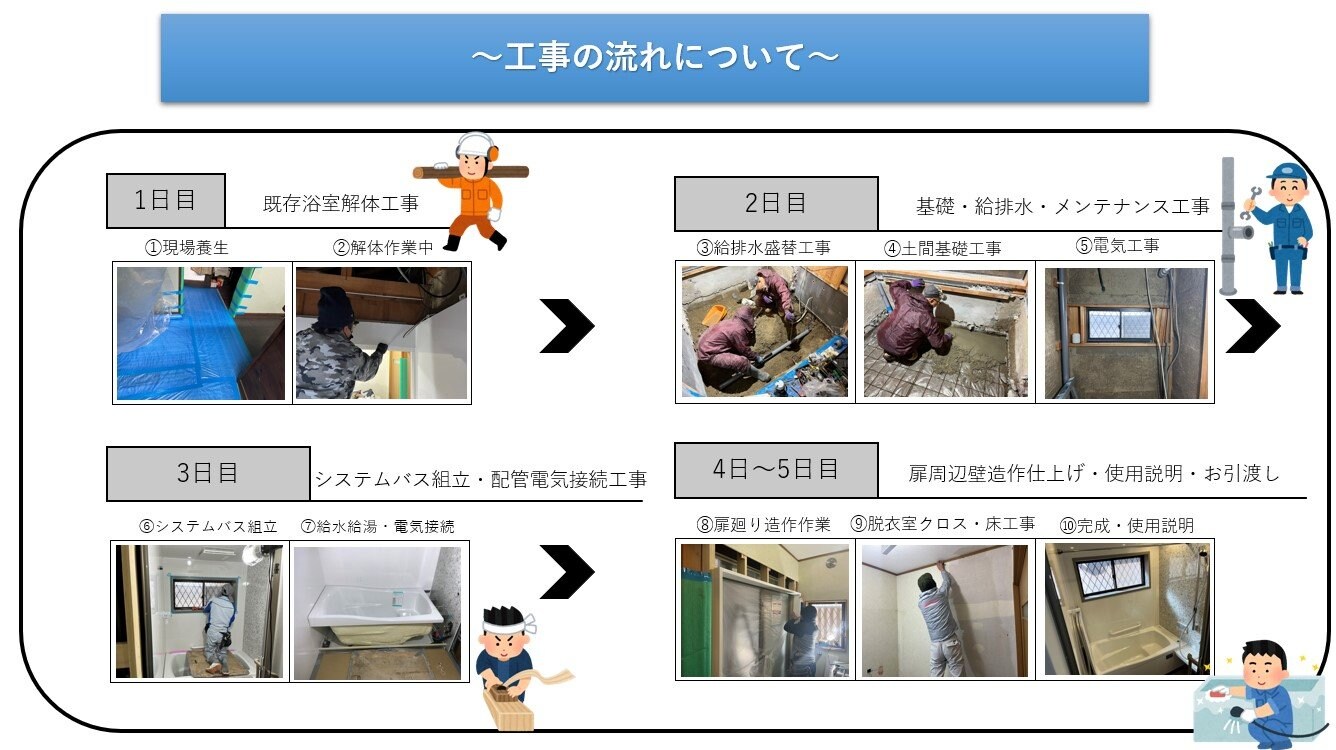 ～工事の流れについて～

1日目

既存浴室解体工事

①現場養生

②解体作業中

2日目

基礎・給排水・メンテナンス工事

③給排水盛替工事

④土間基礎工事

⑤電気工事

3日目

システムバス組立・配管電気接続工事

⑥システムバス組立

⑦給水給湯・電気接続

4日～5日目

扉周辺壁造作仕上げ・使用説明・お引渡し

⑧扉廻り造作作業

⑨脱衣室クロス・床工事

⑩完成・使用説明