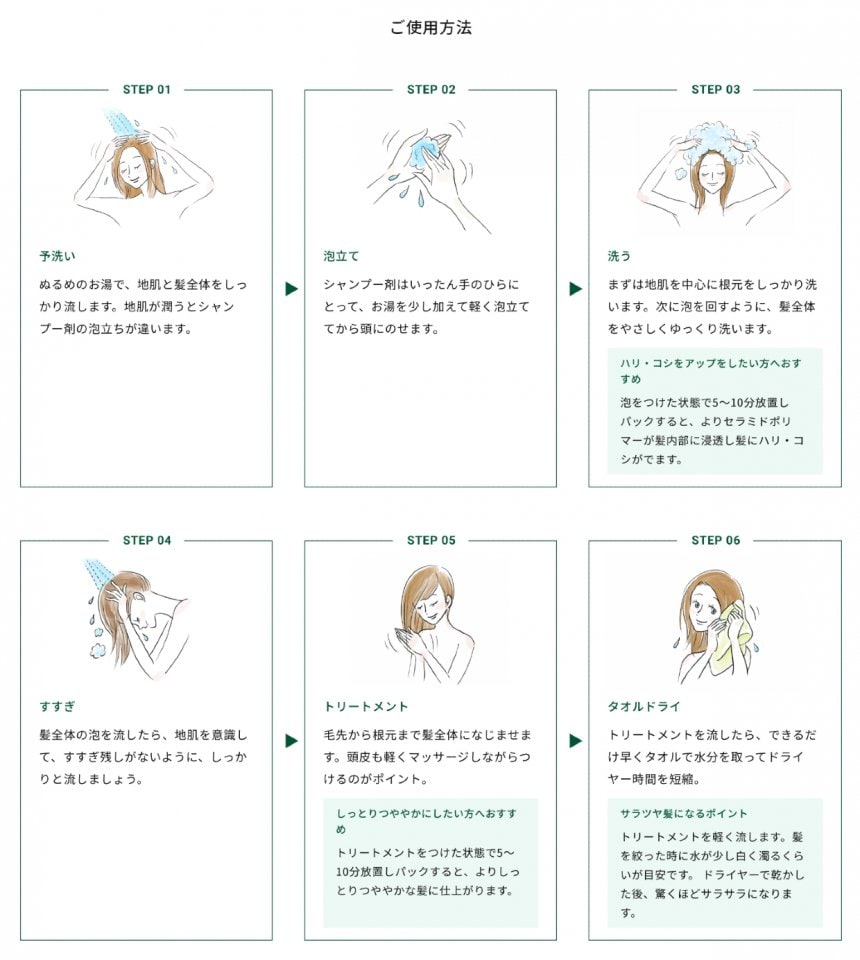 ご使用方法

STEP 01

予洗い

ぬるめのお湯で、地肌と髪全体をしっかり流します。地肌が潤うとシャンプー剤の泡立ちが違います。

STEP 02

泡立て

シャンプー剤はいったん手のひらにとって、お湯を少し加えて軽く泡立ててから頭にのせます。

STEP 03

洗う

まずは地肌を中心に根元をしっかり洗います。次に泡を回すように、髪全体をやさしくゆっくり洗います。

ハリ・コシをアップをしたい方へおすすめ

泡をつけた状態で5〜10分放置しパックすると、よりセラミドポリマーが髪内部に浸透し髪にハリ・コシがでます。

STEP 04

すすぎ

髪全体の泡を流したら、地肌を意識して、すすぎ残しがないように、しっかりと流しましょう。

STEP 05

トリートメント

毛先から根元まで髪全体になじませます。頭皮も軽くマッサージしながらつけるのがポイント。

しっとりつややかにしたい方へおすすめ

トリートメントをつけた状態で5〜10分放置しパックすると、よりしっとりつややかな髪に仕上がります。

STEP 06

タオルドライ

トリートメントを流したら、できるだけ早くタオルで水分を取ってドライヤー時間を短縮。

サラツヤ髪になるポイント

トリートメントを軽く流します。髪を絞った時に水が少し白く濁るくらいが目安です。ドライヤーで乾かした後、驚くほどサラサラになります。