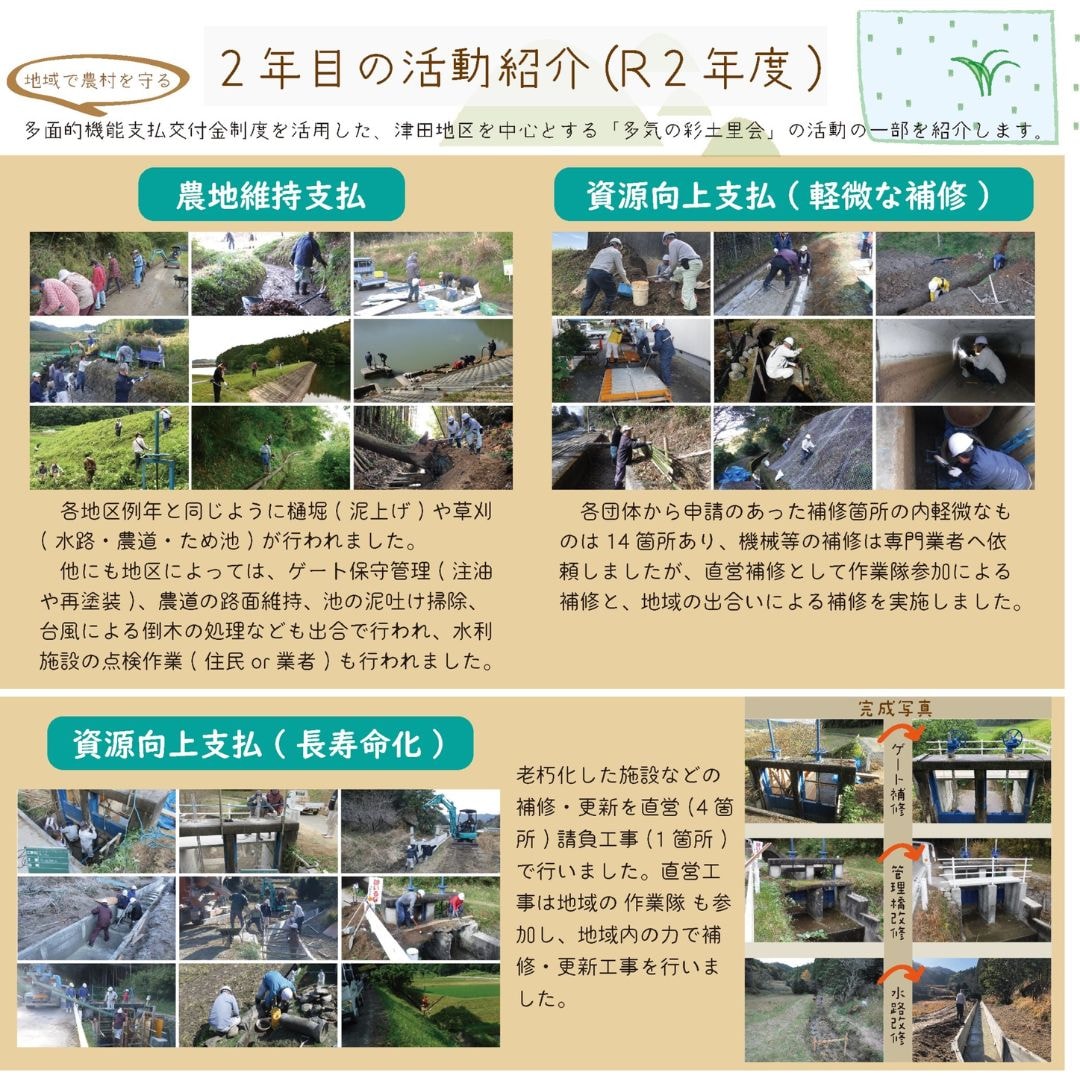 地域で農村を守る

2年目の活動紹介(R2年度)

多面的機能支払交付金制度を活用した、津田地区を中心とする「多気の彩土里会」の活動の一部を紹介します。

農地維持支払

各地区例年と同じように樋堀(泥上げ)や草刈(水路・農道・ため池)が行われました。

他にも地区によっては、ゲート保守管理(注油や再塗装)、農道の路面維持、池の泥吐け掃除、台風による倒木の処理なども出合で行われ、水利施設の点検作業(住民 or 業者)も行われました。

資源向上支払(軽微な補修)

各団体から申請のあった補修箇所の内軽微なものは14箇所あり、機械等の補修は専門業者へ依頼しましたが、直営補修として作業隊参加による補修と、地域の出合いによる補修を実施しました。

資源向上支払(長寿命化)

老朽化した施設などの補修・更新を直営(4箇所)請負工事(1箇所)で行いました。直営工事は地域の 作業隊 も参加し、地域内の力で補修・更新工事を行いました。

完成写真

ゲート補修

管理橋改修

水路改修