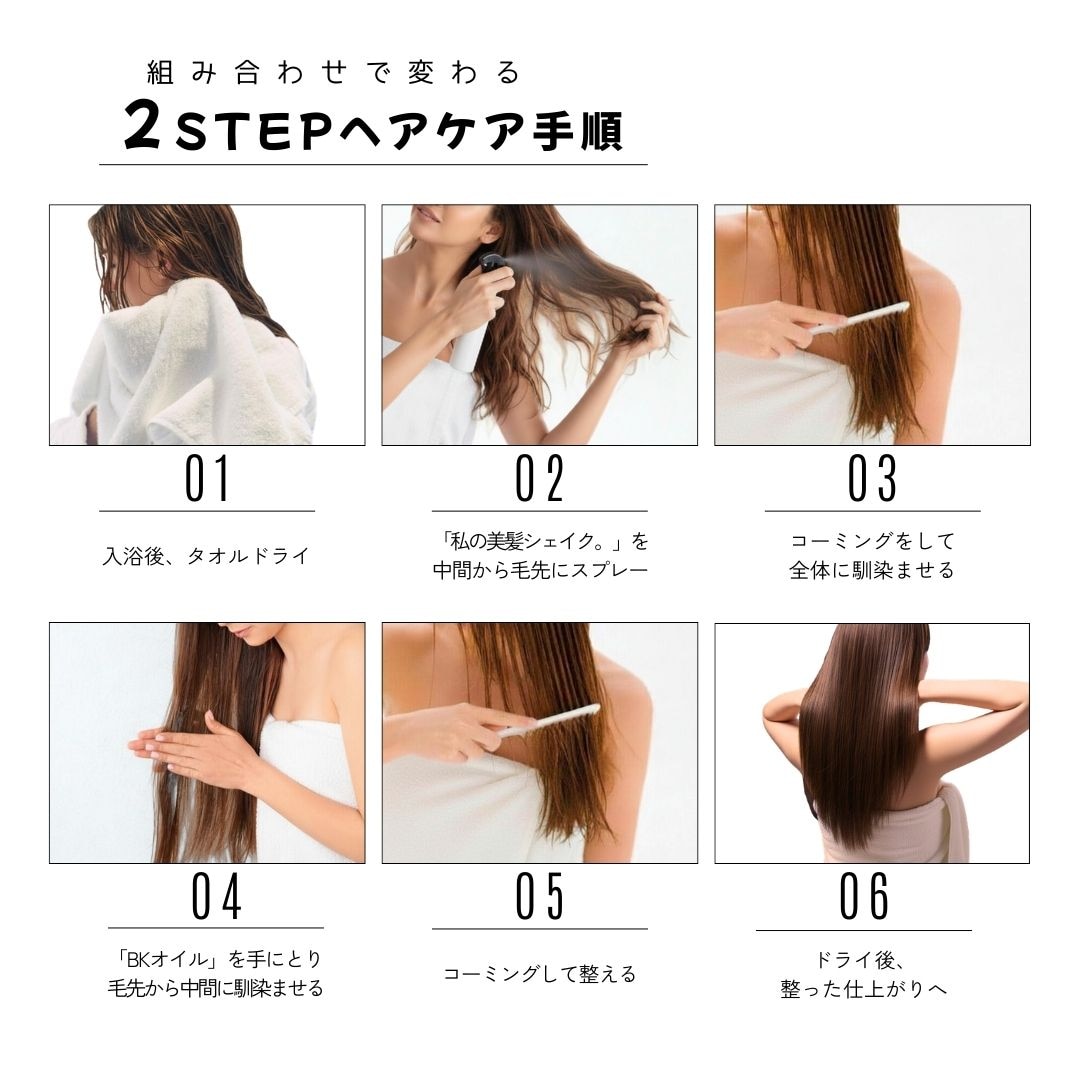 組み合わせで変わる
2STEPヘアケア手順

01
入浴後、タオルドライ

02
「私の美髪シェイク。」を中間から毛先にスプレー

03
コーミングをして全体に馴染ませる

04
「BKオイル」を手にとり毛先から中間に馴染ませる

05
コーミングして整える

06
ドライ後、整った仕上がりへ